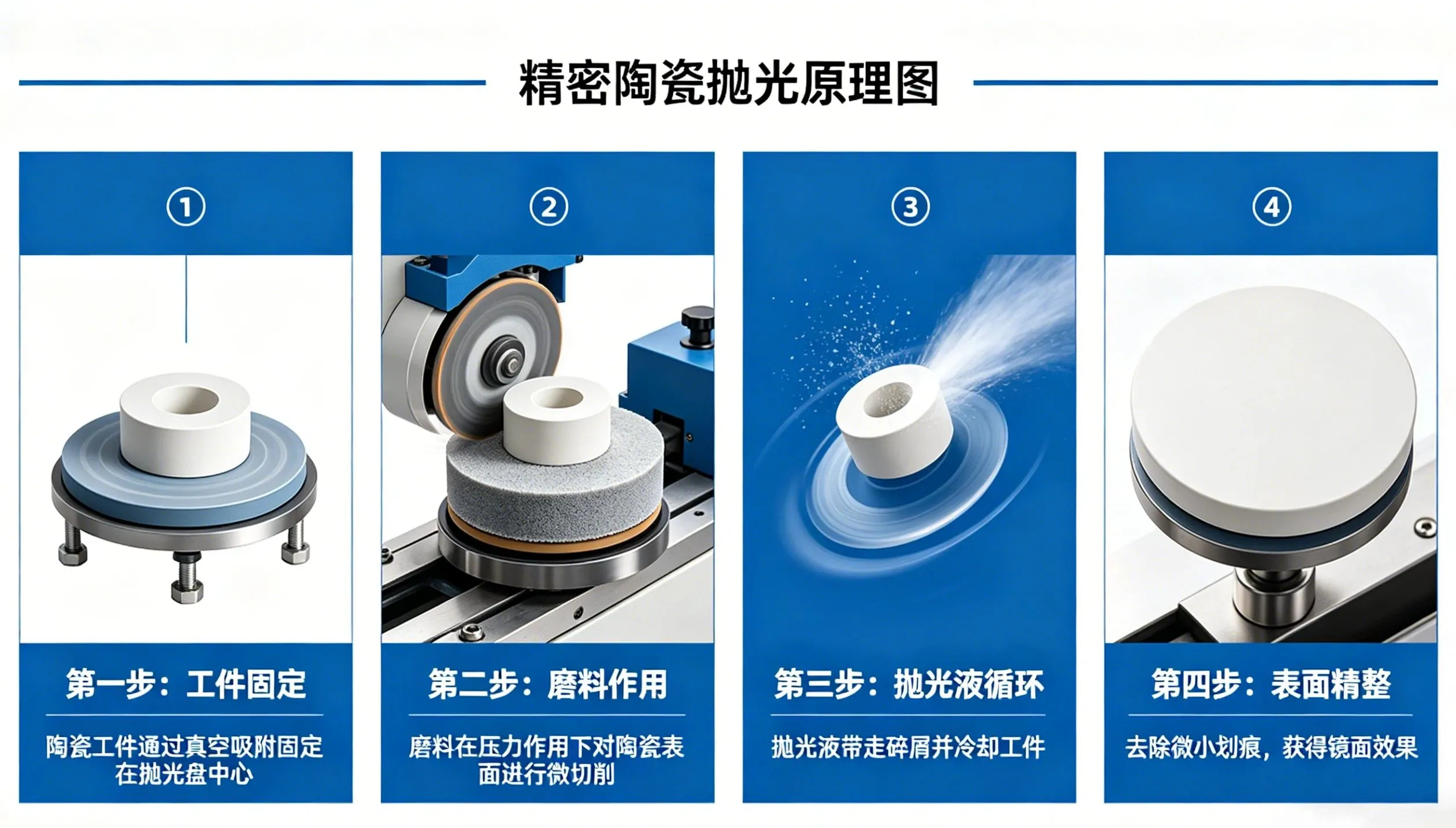 精密陶瓷抛光原理图

①

第一步：工件固定

陶瓷工件通过真空吸附固定在抛光盘中心

②

第二步：磨料作用

磨料在压力作用下对陶瓷表面进行微切削

③

第三步：抛光液循环

抛光液带走碎屑并冷却工件

④

第四步：表面精整

去除微小划痕，获得镜面效果